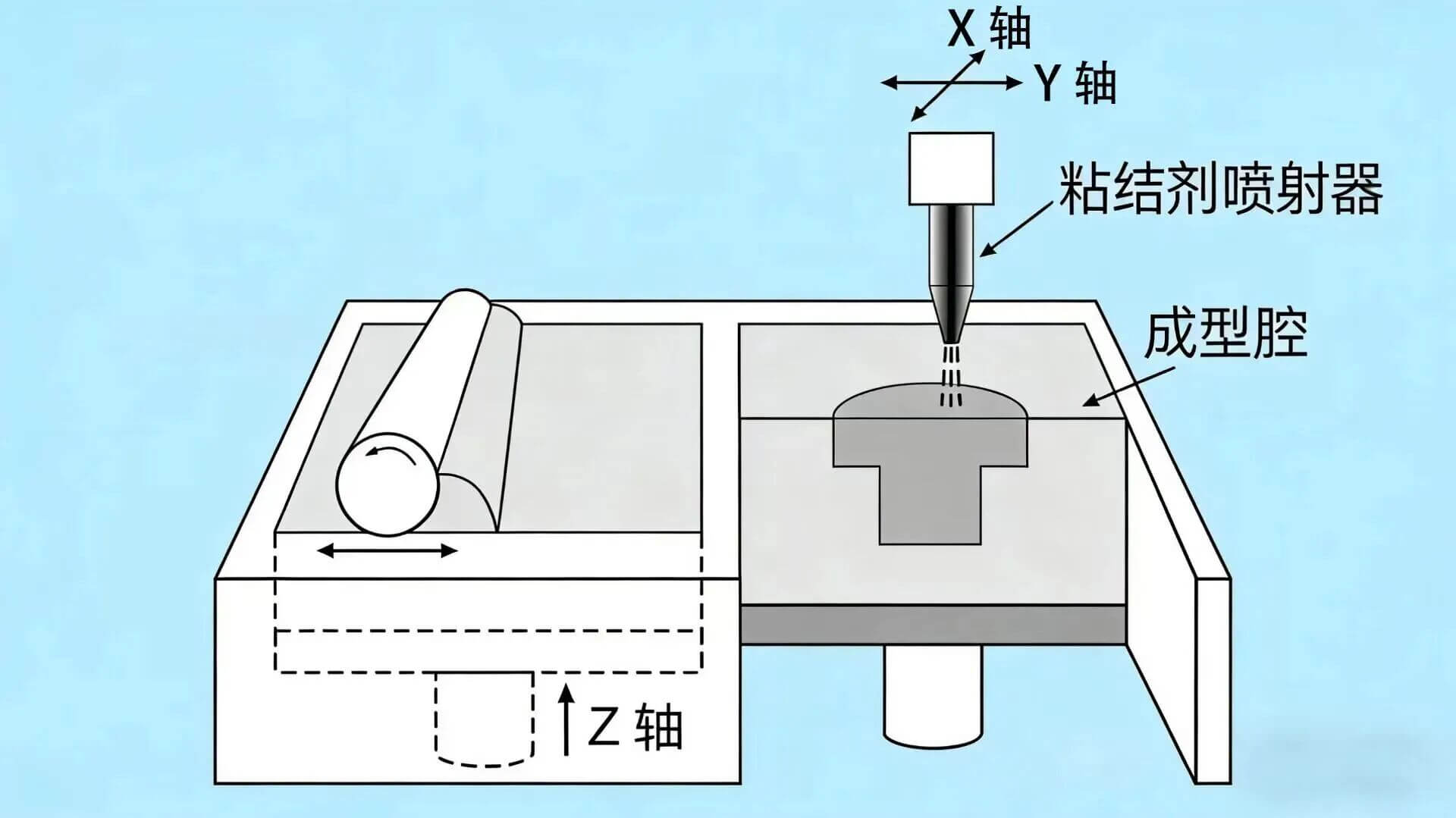 X 轴
Y 轴
粘结剂喷射器
成型腔
Z 轴